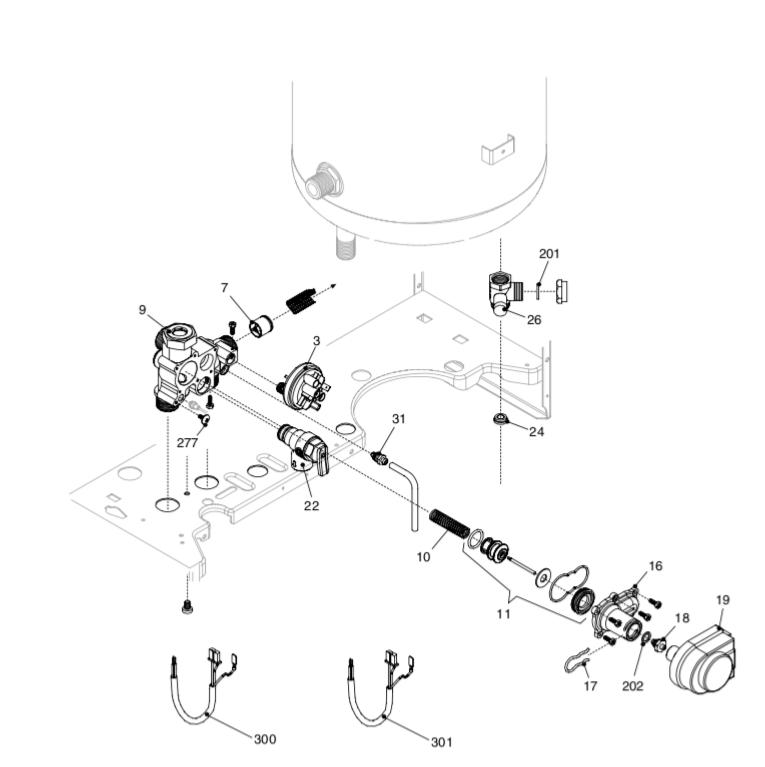 201
7
9
26
3
31
24
277
22
10
16
19
11
18
17
202
300
301