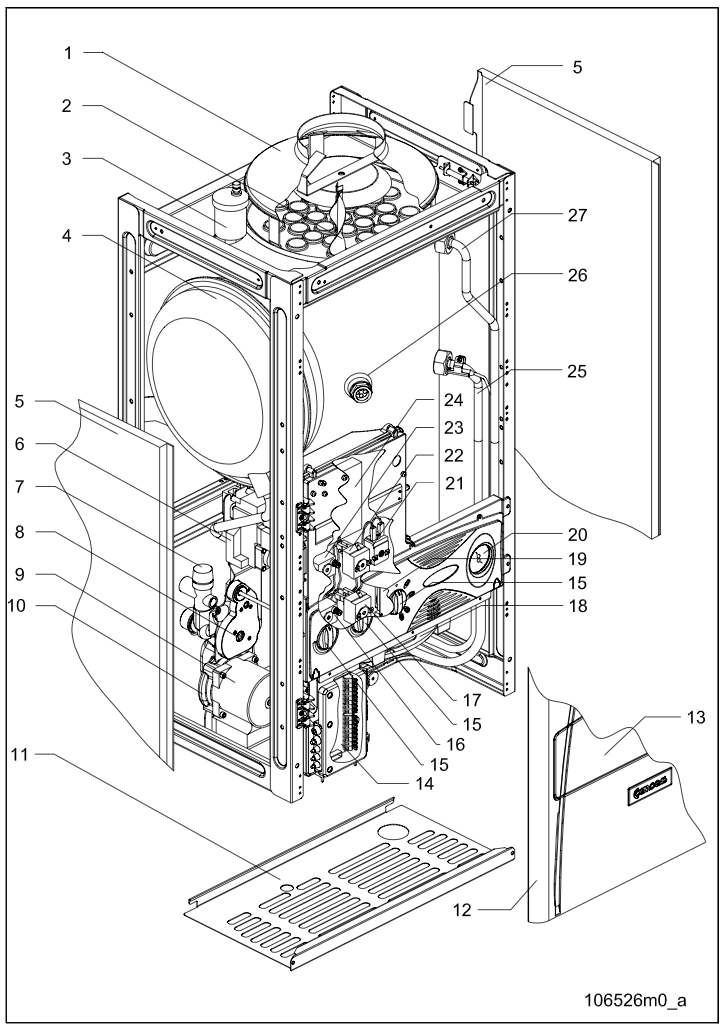 1
2
3
4
5
6
7
8
9
10
11
5
27
26
25
24
23
22
21
20
19
15
18
17
15
16
15
14
13
12
106526m0_a