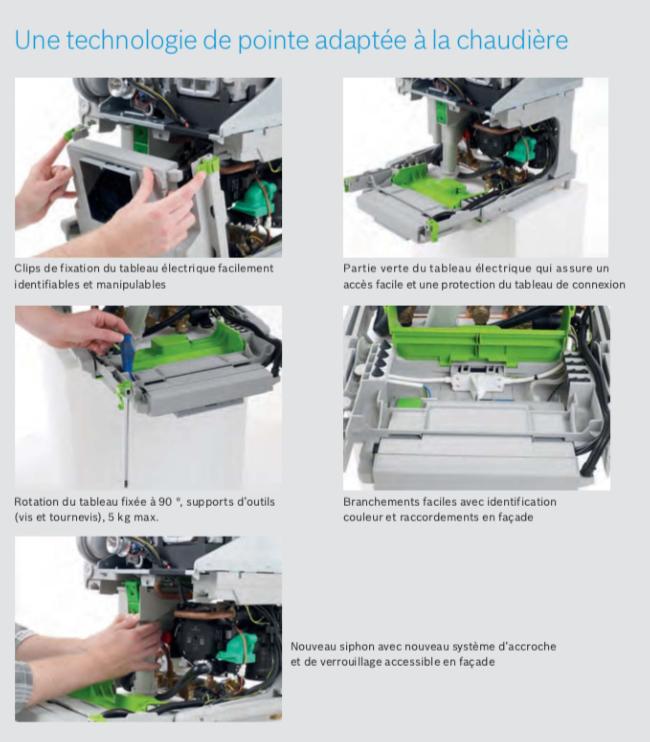 Une technologie de pointe adaptée à la chaudière

Clips de fixation du tableau électrique facilement identifiables et manipulables

Partie verte du tableau électrique qui assure un accès facile et une protection du tableau de connexion

Rotation du tableau fixée à 90 °, supports d'outils (vis et tournevis), 5 kg max.

Branchements faciles avec identification couleur et raccordements en façade

Nouveau siphon avec nouveau système d'accroche et de verrouillage accessible en façade